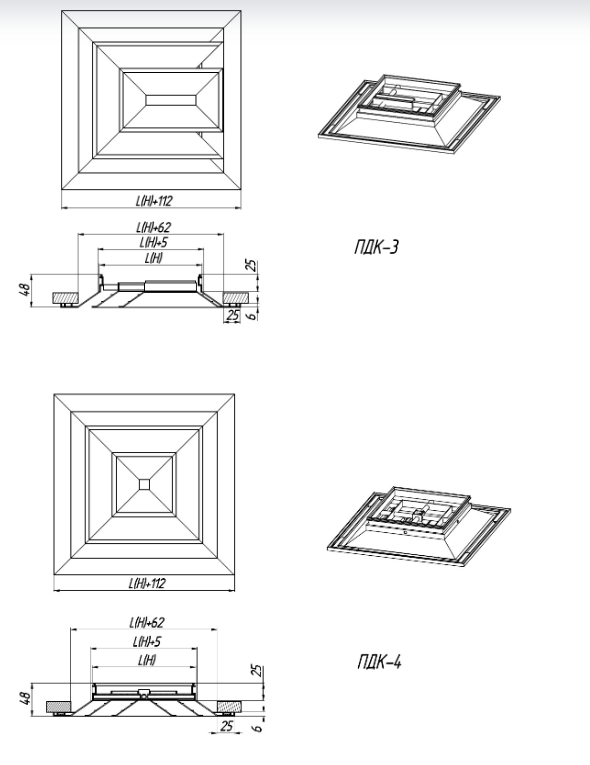 L(H)+112

L(H)+62
L(H)+5
L(H)
48
25
25
6

ПДК-3

L(H)+112

L(H)+62
L(H)+5
L(H)
48
25
25
6

ПДК-4