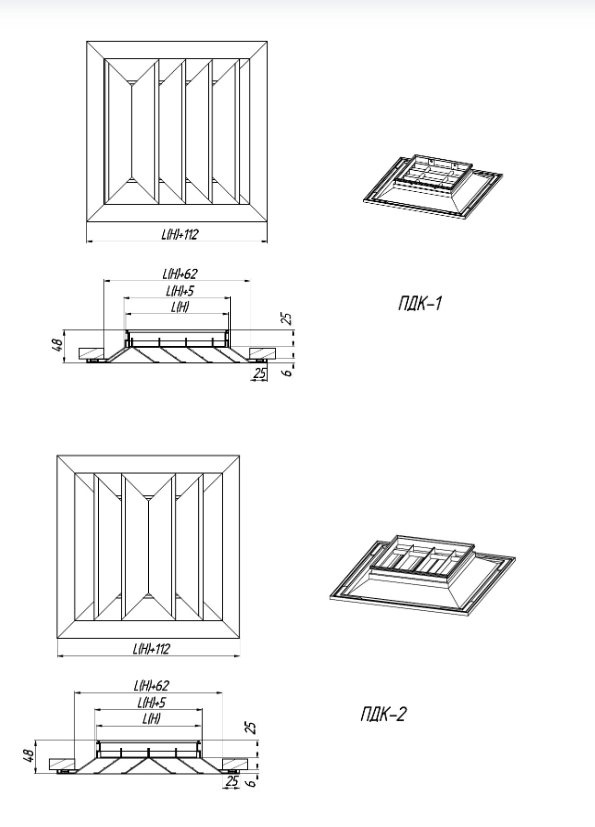 L(H)+112

L(H)+62
L(H)+5
L(H)
48
25
25
6

ПДК-1

L(H)+112

L(H)+62
L(H)+5
L(H)
48
25
25
6

ПДК-2