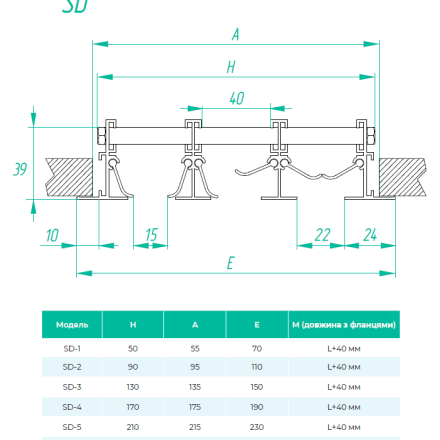 SD

A

H

40

39

10

15

22

24

E

| Модель | H | A | E | M (довжина з фланцями) |
|---|---|---|---|---|
| SD-1 | 50 | 55 | 70 | L+40 мм |
| SD-2 | 90 | 95 | 110 | L+40 мм |
| SD-3 | 130 | 135 | 150 | L+40 мм |
| SD-4 | 170 | 175 | 190 | L+40 мм |
| SD-5 | 210 | 215 | 230 | L+40 мм |