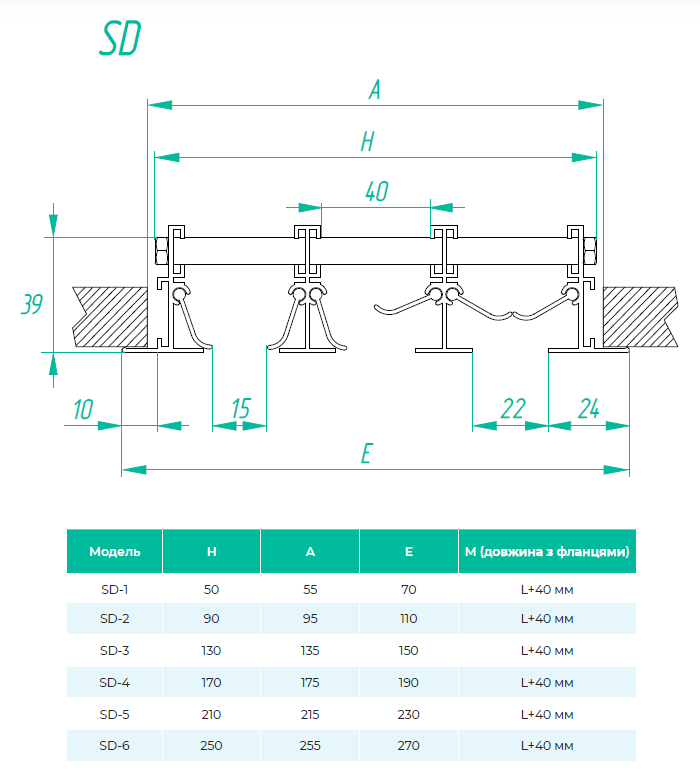 SD

A

H

40

39

10

15

22

24

E

| Модель | H | A | E | M (довжина з фланцями) |
|---|---|---|---|---|
| SD-1 | 50 | 55 | 70 | L+40 мм |
| SD-2 | 90 | 95 | 110 | L+40 мм |
| SD-3 | 130 | 135 | 150 | L+40 мм |
| SD-4 | 170 | 175 | 190 | L+40 мм |
| SD-5 | 210 | 215 | 230 | L+40 мм |
| SD-6 | 250 | 255 | 270 | L+40 мм |