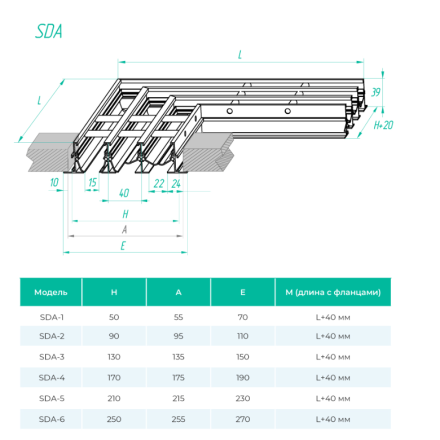 SDA

L

L

39

H+20

10

15

40

22

24

H

A

E

| Модель | H | A | E | M (длина с фланцами) |
|---|---|---|---|---|
| SDA-1 | 50 | 55 | 70 | L+40 мм |
| SDA-2 | 90 | 95 | 110 | L+40 мм |
| SDA-3 | 130 | 135 | 150 | L+40 мм |
| SDA-4 | 170 | 175 | 190 | L+40 мм |
| SDA-5 | 210 | 215 | 230 | L+40 мм |
| SDA-6 | 250 | 255 | 270 | L+40 мм |