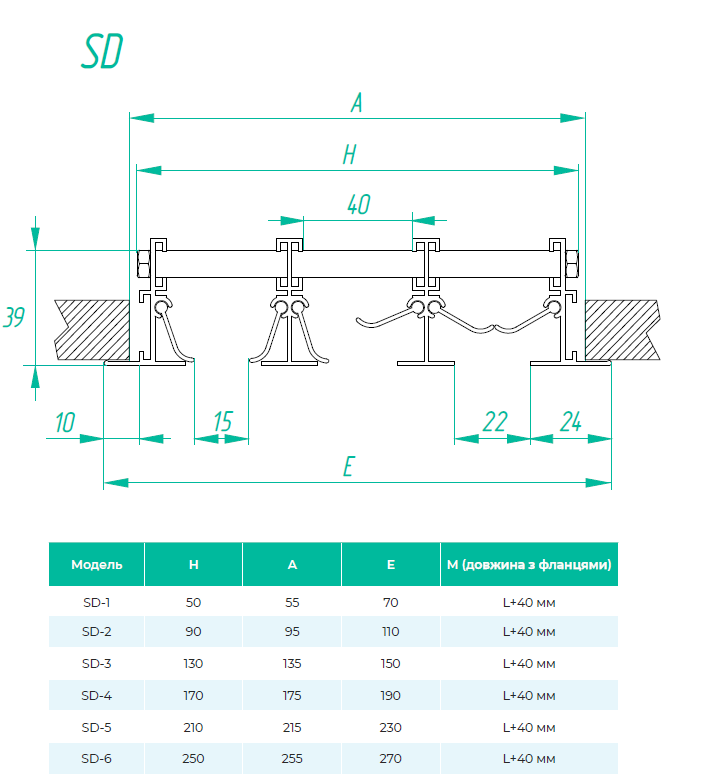 SD

A

H

40

39

10

15

22

24

E

| Модель | H | A | E | M (довжина з фланцями) |
|---|---|---|---|---|
| SD-1 | 50 | 55 | 70 | L+40 мм |
| SD-2 | 90 | 95 | 110 | L+40 мм |
| SD-3 | 130 | 135 | 150 | L+40 мм |
| SD-4 | 170 | 175 | 190 | L+40 мм |
| SD-5 | 210 | 215 | 230 | L+40 мм |
| SD-6 | 250 | 255 | 270 | L+40 мм |