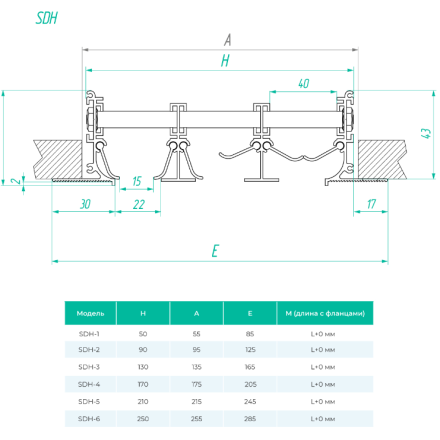 SDH

A

H

40

43

2

15

30

22

17

E

| Модель | H | A | E | M (длина с фланцами) |
|---|---|---|---|---|
| SDH-1 | 50 | 55 | 85 | L+0 мм |
| SDH-2 | 90 | 95 | 125 | L+0 мм |
| SDH-3 | 130 | 135 | 165 | L+0 мм |
| SDH-4 | 170 | 175 | 205 | L+0 мм |
| SDH-5 | 210 | 215 | 245 | L+0 мм |
| SDH-6 | 250 | 255 | 285 | L+0 мм |