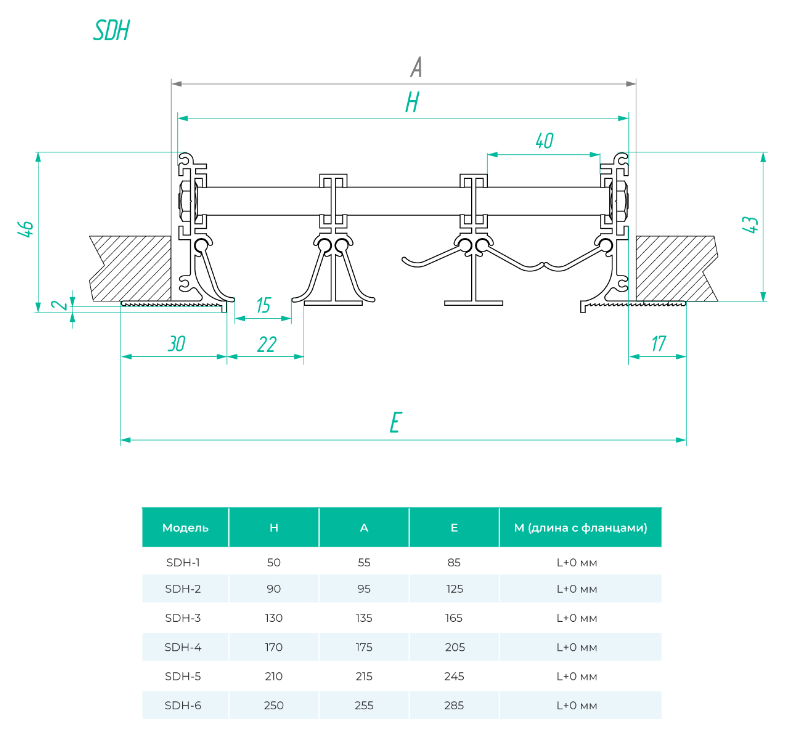 SDH

A

H

40

46

43

2

15

30

22

17

E

| Модель | H | A | E | M (длина с фланцами) |
|---|---|---|---|---|
| SDH-1 | 50 | 55 | 85 | L+0 мм |
| SDH-2 | 90 | 95 | 125 | L+0 мм |
| SDH-3 | 130 | 135 | 165 | L+0 мм |
| SDH-4 | 170 | 175 | 205 | L+0 мм |
| SDH-5 | 210 | 215 | 245 | L+0 мм |
| SDH-6 | 250 | 255 | 285 | L+0 мм |