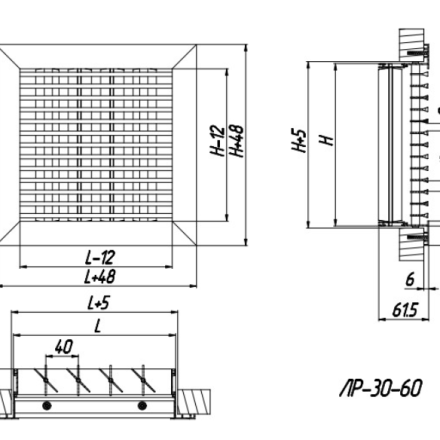 H-12
H+48
L-12
L+48
H+5
H
6
61.5
L+5
L
40
ЛР-30-60