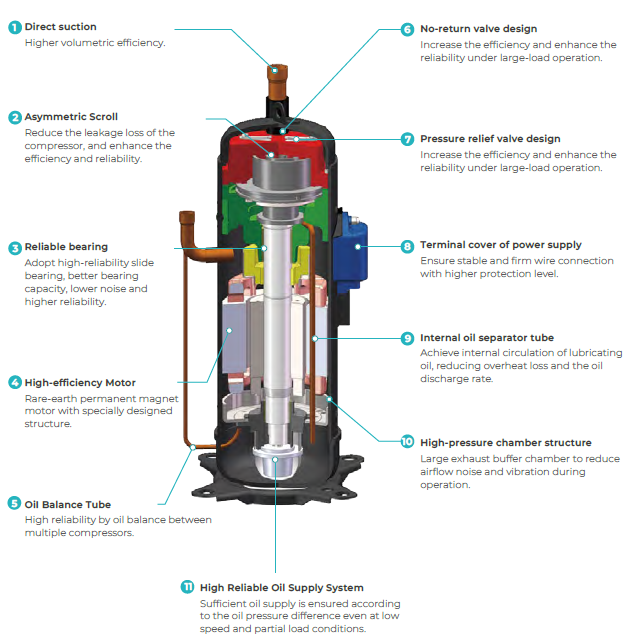 1 Direct suction
Higher volumetric efficiency.

2 Asymmetric Scroll
Reduce the leakage loss of the compressor, and enhance the efficiency and reliability.

3 Reliable bearing
Adopt high-reliability slide bearing, better bearing capacity, lower noise and higher reliability.

4 High-efficiency Motor
Rare-earth permanent magnet motor with specially designed structure.

5 Oil Balance Tube
High reliability by oil balance between multiple compressors.

6 No-return valve design
Increase the efficiency and enhance the reliability under large-load operation.

7 Pressure relief valve design
Increase the efficiency and enhance the reliability under large-load operation.

8 Terminal cover of power supply
Ensure stable and firm wire connection with higher protection level.

9 Internal oil separator tube
Achieve internal circulation of lubricating oil, reducing overheat loss and the oil discharge rate.

10 High-pressure chamber structure
Large exhaust buffer chamber to reduce airflow noise and vibration during operation.

11 High Reliable Oil Supply System
Sufficient oil supply is ensured according to the oil pressure difference even at low speed and partial load conditions.