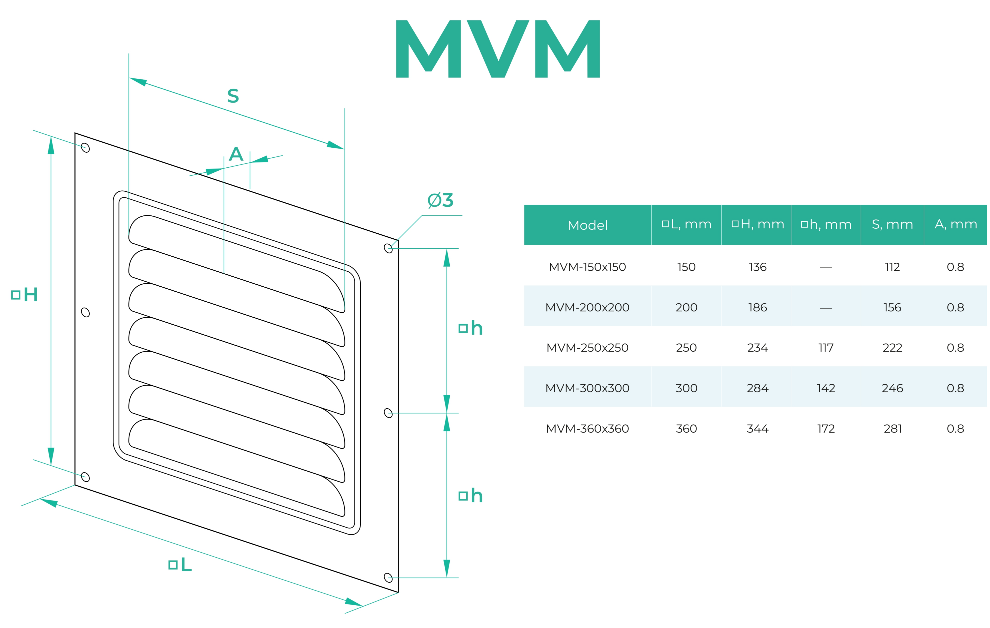 MVM

S

A

Ø3

□H

□h

□h

□L

| Model | □L, mm | □H, mm | □h, mm | S, mm | A, mm |
|---|---|---|---|---|---|
| MVM-150x150 | 150 | 136 | — | 112 | 0.8 |
| MVM-200x200 | 200 | 186 | — | 156 | 0.8 |
| MVM-250x250 | 250 | 234 | 117 | 222 | 0.8 |
| MVM-300x300 | 300 | 284 | 142 | 246 | 0.8 |
| MVM-360x360 | 360 | 344 | 172 | 281 | 0.8 |