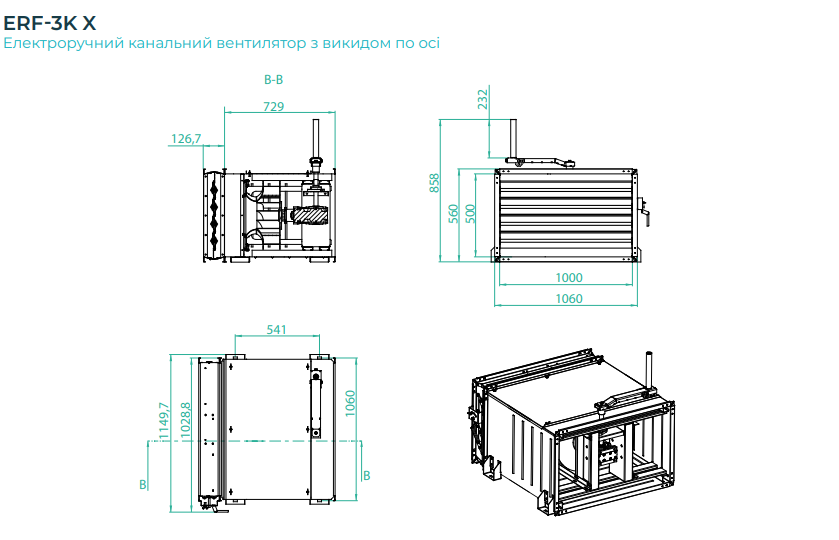 ERF-3K X
Електроручний канальний вентилятор з викидом по осі

B-B

729

126,7

232

858

560

500

1000

1060

541

1149,7

1028,8

1060

B

B