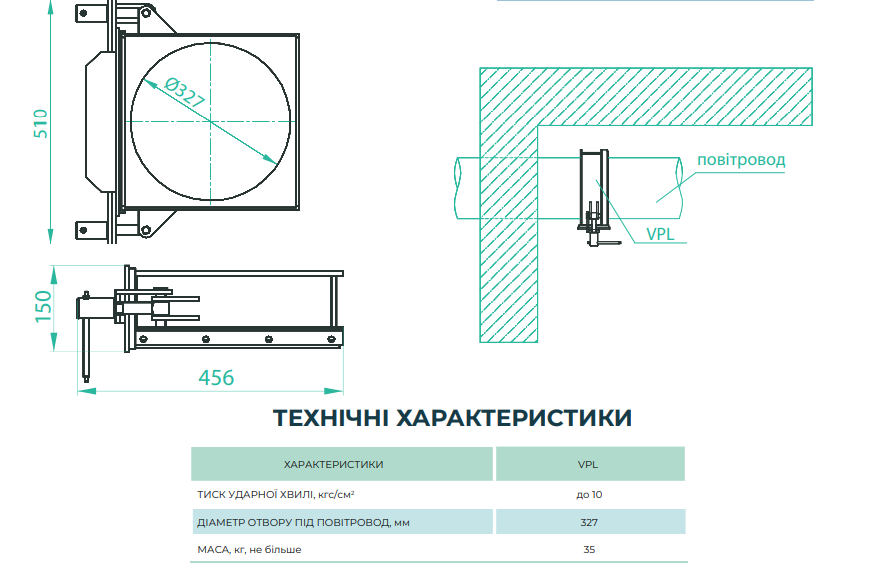 510

Ø327

150

456

повітровод

VPL

ТЕХНІЧНІ ХАРАКТЕРИСТИКИ

| ХАРАКТЕРИСТИКИ | VPL |
|---|---|
| ТИСК УДАРНОЇ ХВИЛІ, кгс/см² | до 10 |
| ДІАМЕТР ОТВОРУ ПІД ПОВІТРОВОД, мм | 327 |
| МАСА, кг, не більше | 35 |