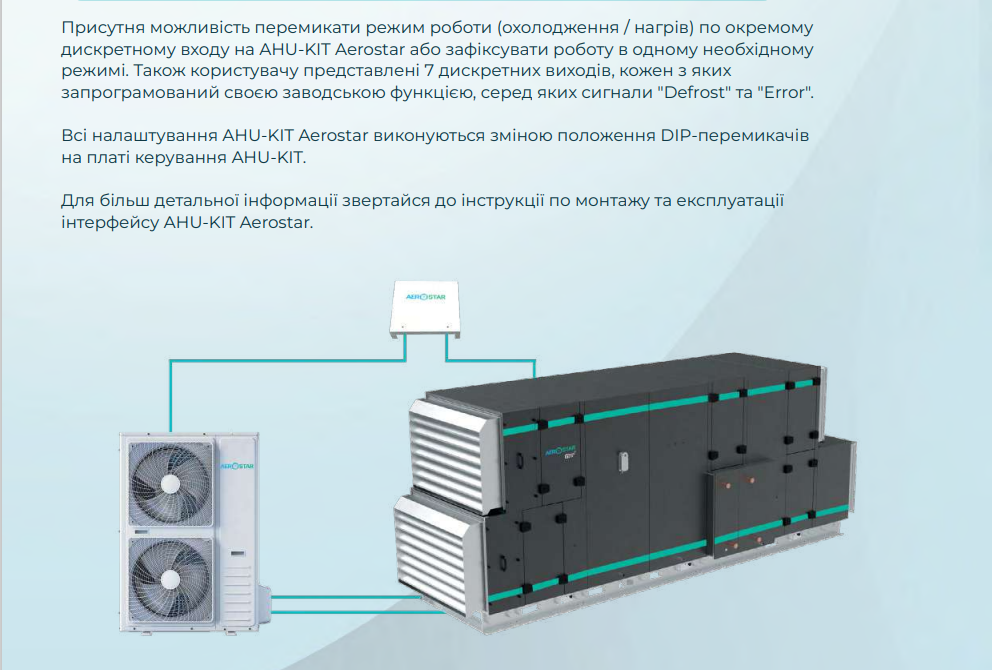 Присутня можливість перемикати режим роботи (охолодження / нагрів) по окремому дискретному входу на AHU-KIT Aerostar або зафіксувати роботу в одному необхідному режимі. Також користувачу представлені 7 дискретних виходів, кожен з яких запрограмований своєю заводською функцією, серед яких сигнали "Defrost" та "Error".

Всі налаштування AHU-KIT Aerostar виконуються зміною положення DIP-перемикачів на платі керування AHU-KIT.

Для більш детальної інформації звертайся до інструкції по монтажу та експлуатації інтерфейсу AHU-KIT Aerostar.

AEROSTAR

AEROSTAR

AEROSTAR