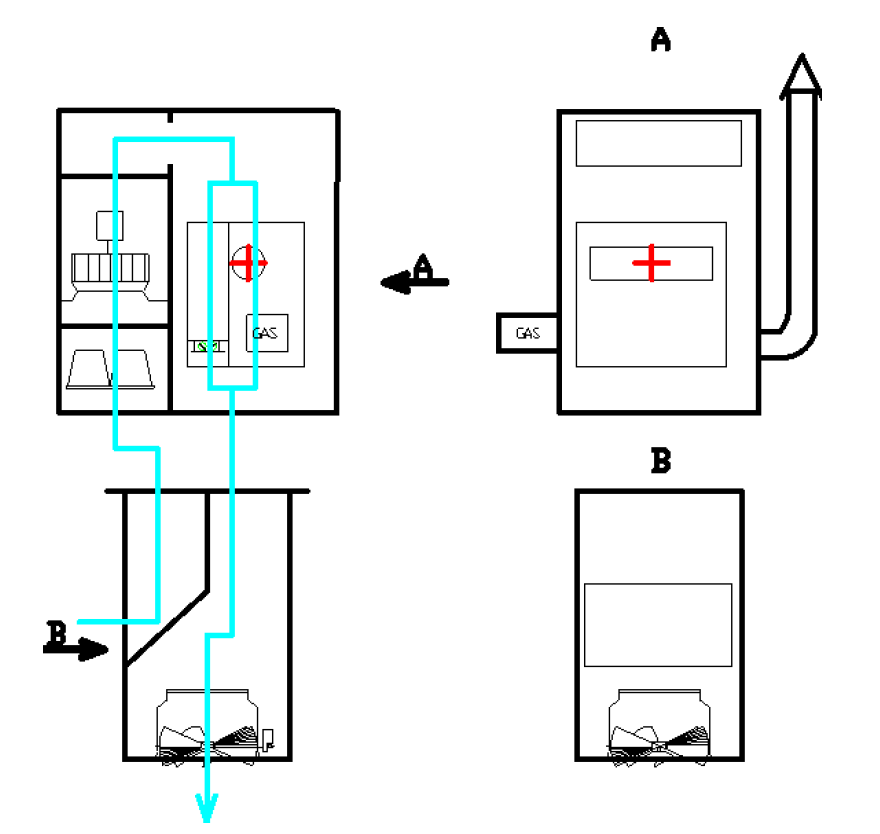 A

GAS

A

GAS

B

B