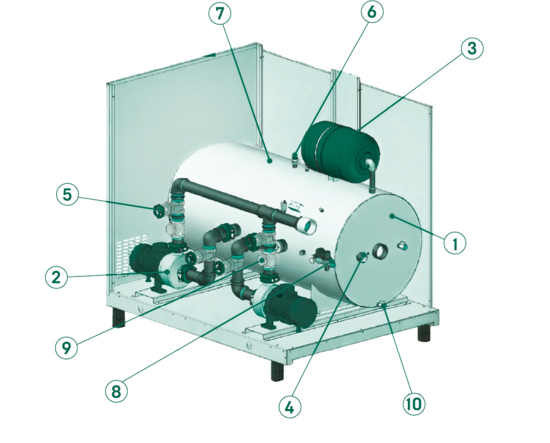 7
6
3
5
1
2
9
8
4
10