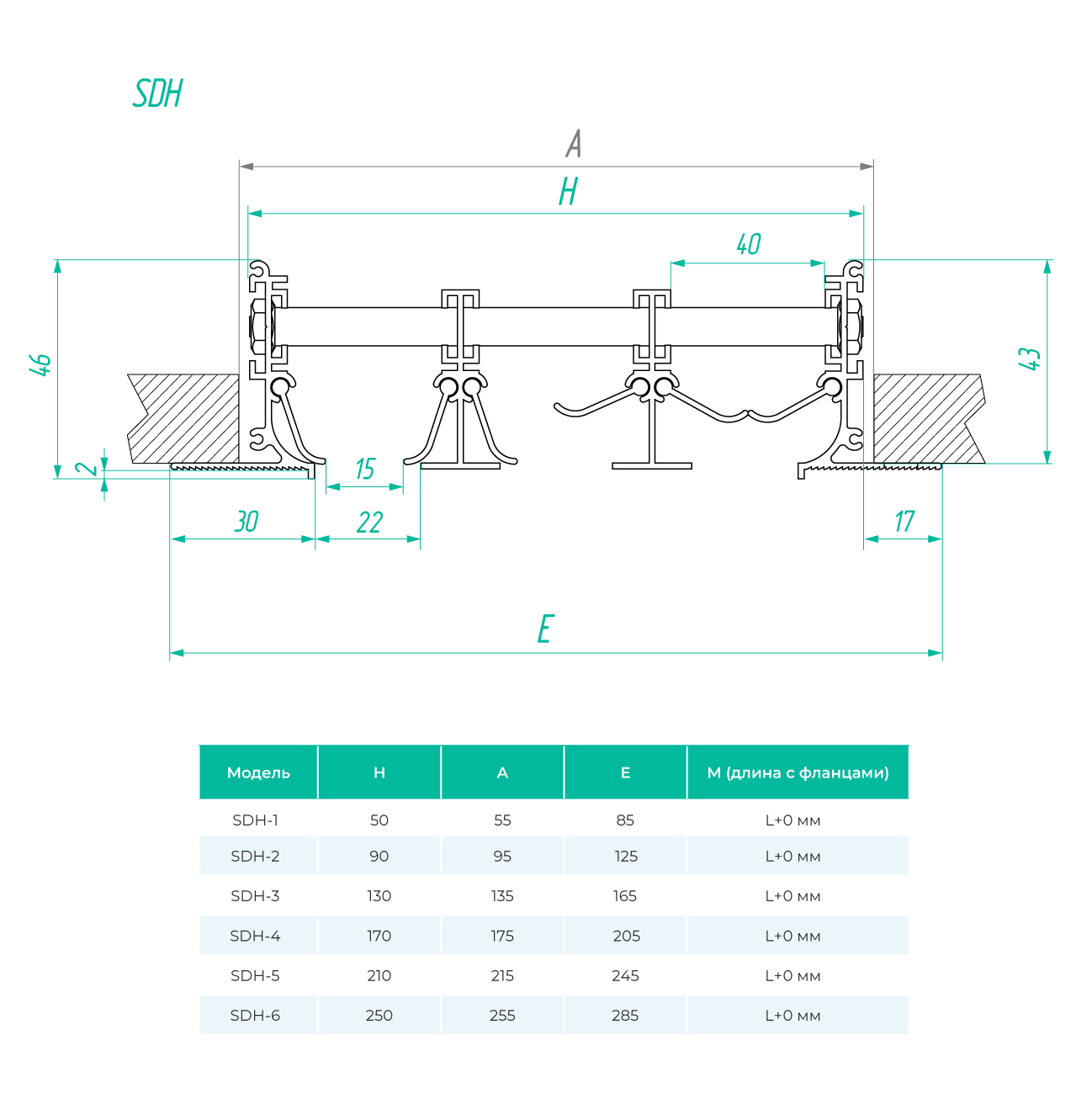 SDH

A

H

40

46

43

2

15

30

22

17

E

| Модель | H | A | E | M (длина с фланцами) |
|---|---|---|---|---|
| SDH-1 | 50 | 55 | 85 | L+0 мм |
| SDH-2 | 90 | 95 | 125 | L+0 мм |
| SDH-3 | 130 | 135 | 165 | L+0 мм |
| SDH-4 | 170 | 175 | 205 | L+0 мм |
| SDH-5 | 210 | 215 | 245 | L+0 мм |
| SDH-6 | 250 | 255 | 285 | L+0 мм |