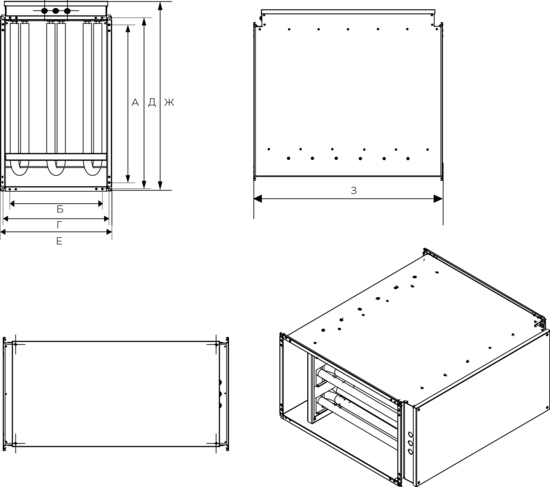 А Д Ж

Б

Г

Е

З