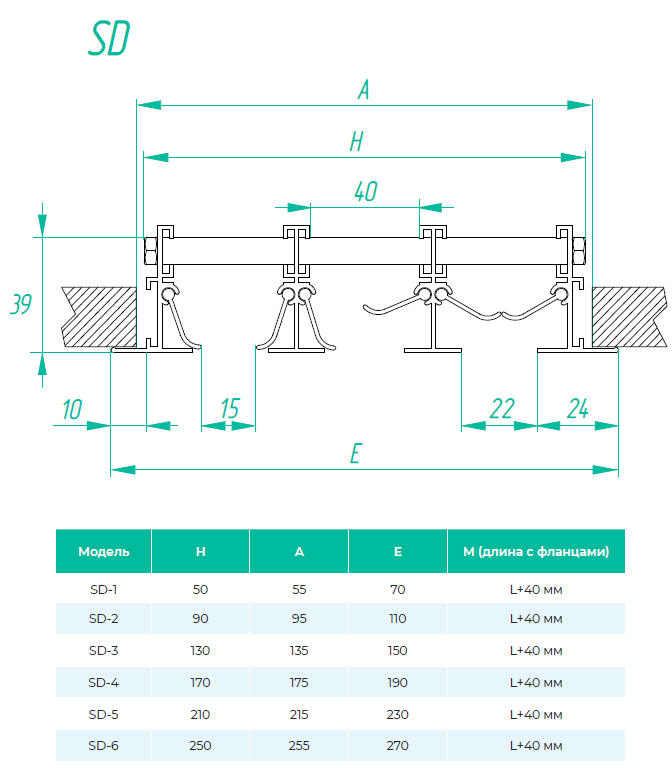 SD

A

H

40

39

10

15

22

24

E

| Модель | H | A | E | M (длина с фланцами) |
|---|---|---|---|---|
| SD-1 | 50 | 55 | 70 | L+40 мм |
| SD-2 | 90 | 95 | 110 | L+40 мм |
| SD-3 | 130 | 135 | 150 | L+40 мм |
| SD-4 | 170 | 175 | 190 | L+40 мм |
| SD-5 | 210 | 215 | 230 | L+40 мм |
| SD-6 | 250 | 255 | 270 | L+40 мм |