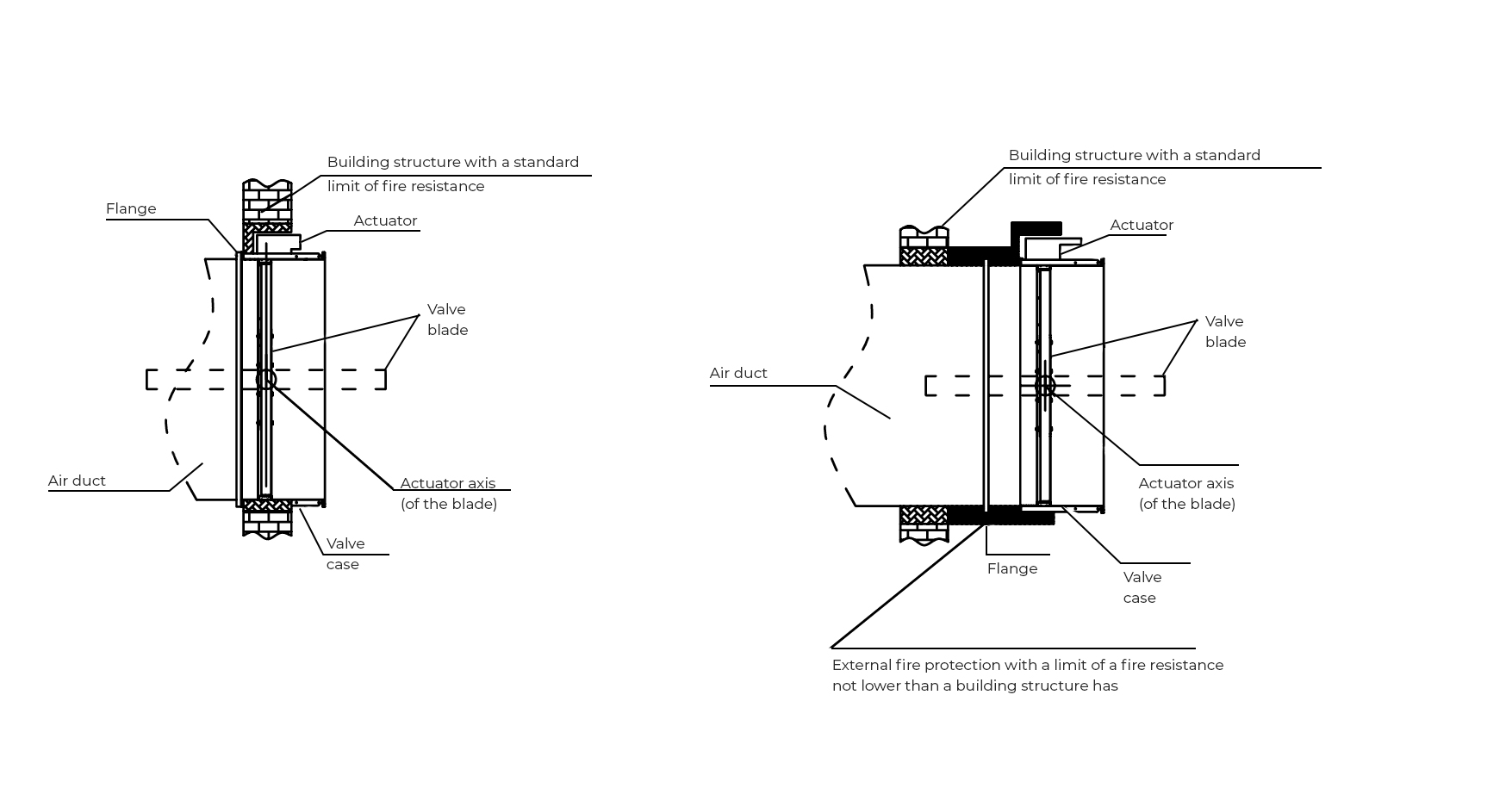 Building structure with a standard limit of fire resistance

Flange

Actuator

Valve blade

Air duct

Actuator axis (of the blade)

Valve case

Building structure with a standard limit of fire resistance

Actuator

Valve blade

Air duct

Actuator axis (of the blade)

Flange

Valve case

External fire protection with a limit of a fire resistance not lower than a building structure has